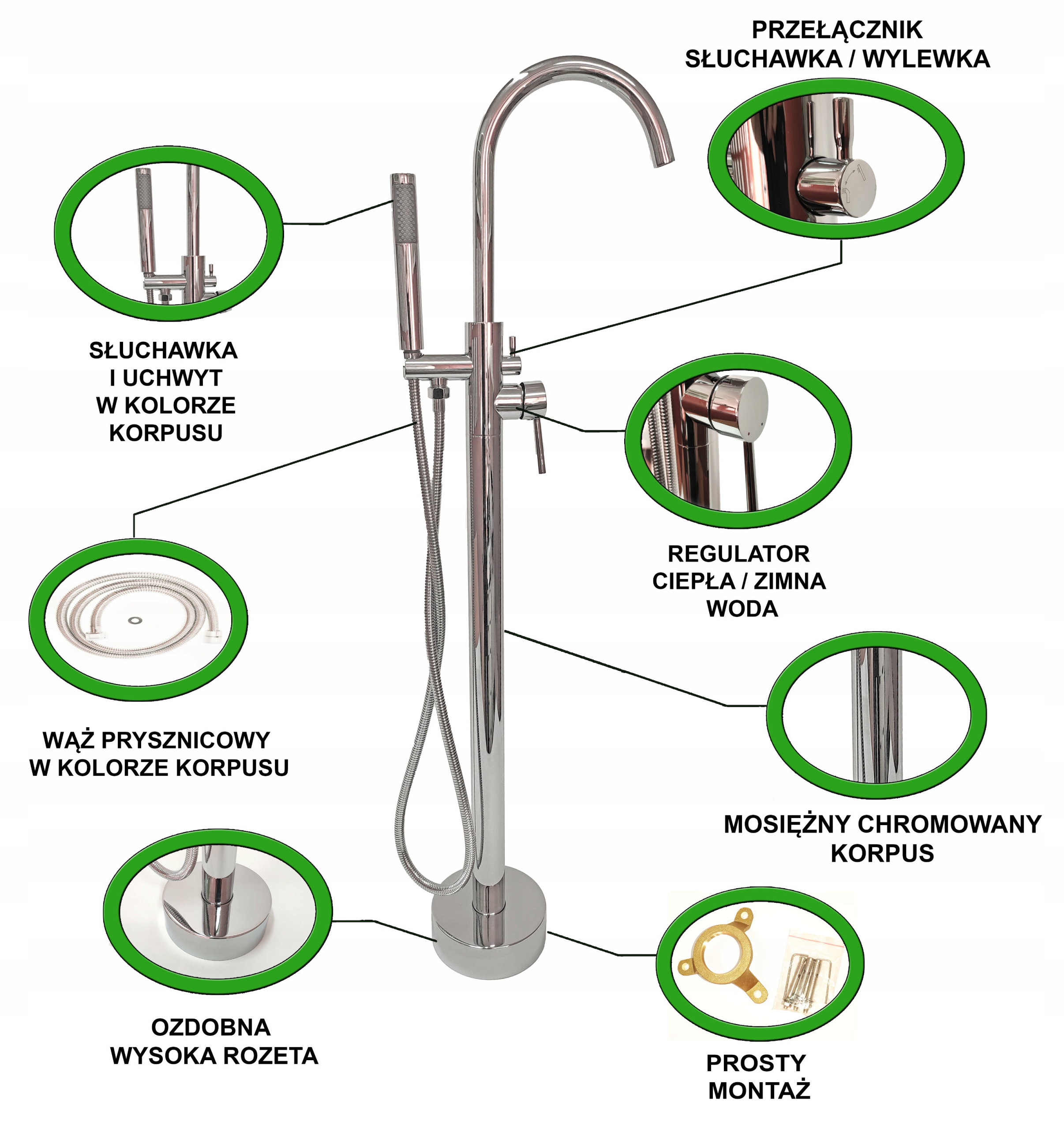 PRZEŁĄCZNIK SŁUCHAWKA / WYLEWKA

SŁUCHAWKA I UCHWYT W KOLORZE KORPUSU

REGULATOR CIEPŁA / ZIMNA WODA

WĄŻ PRYSZNICOWY W KOLORZE KORPUSU

MOSIĘŻNY CHROMOWANY KORPUS

OZDOBNA WYSOKA ROZETA

PROSTY MONTAŻ